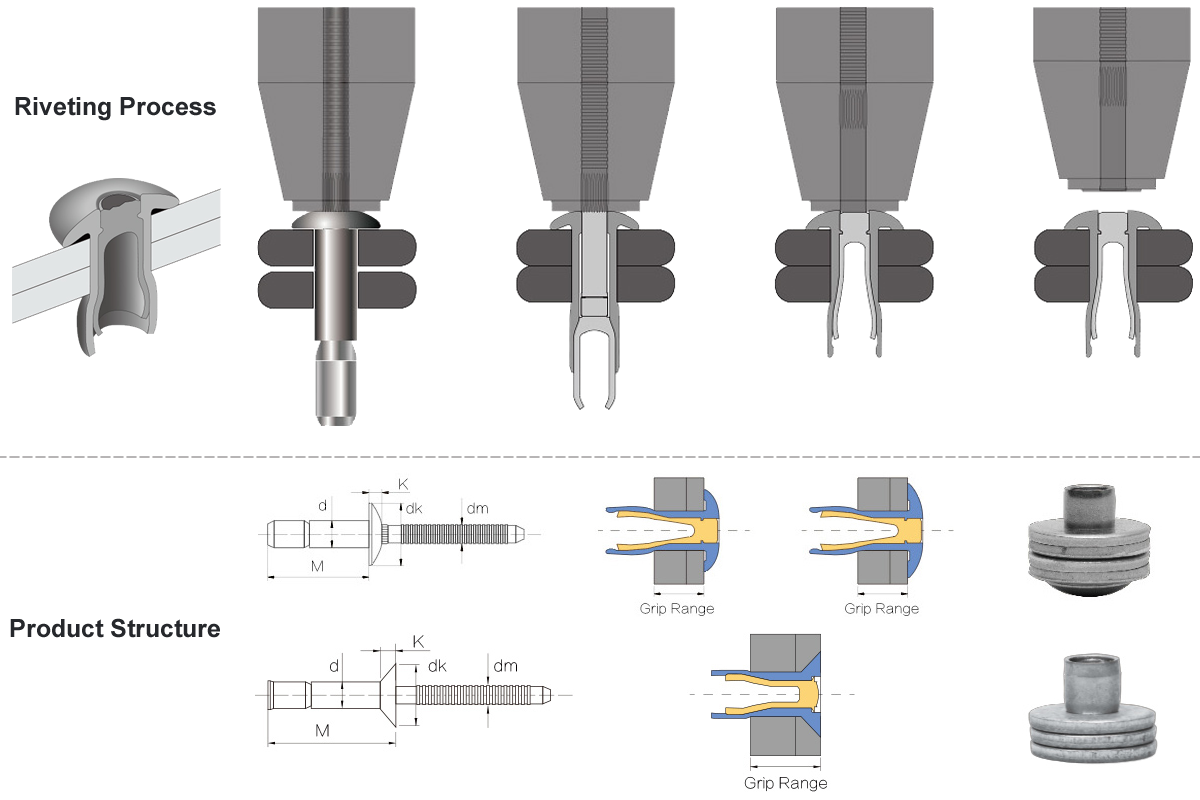 Riveting Process

Product Structure

K
d
dk
dm
M

Grip Range

Grip Range

K
d
dk
dm
M

Grip Range